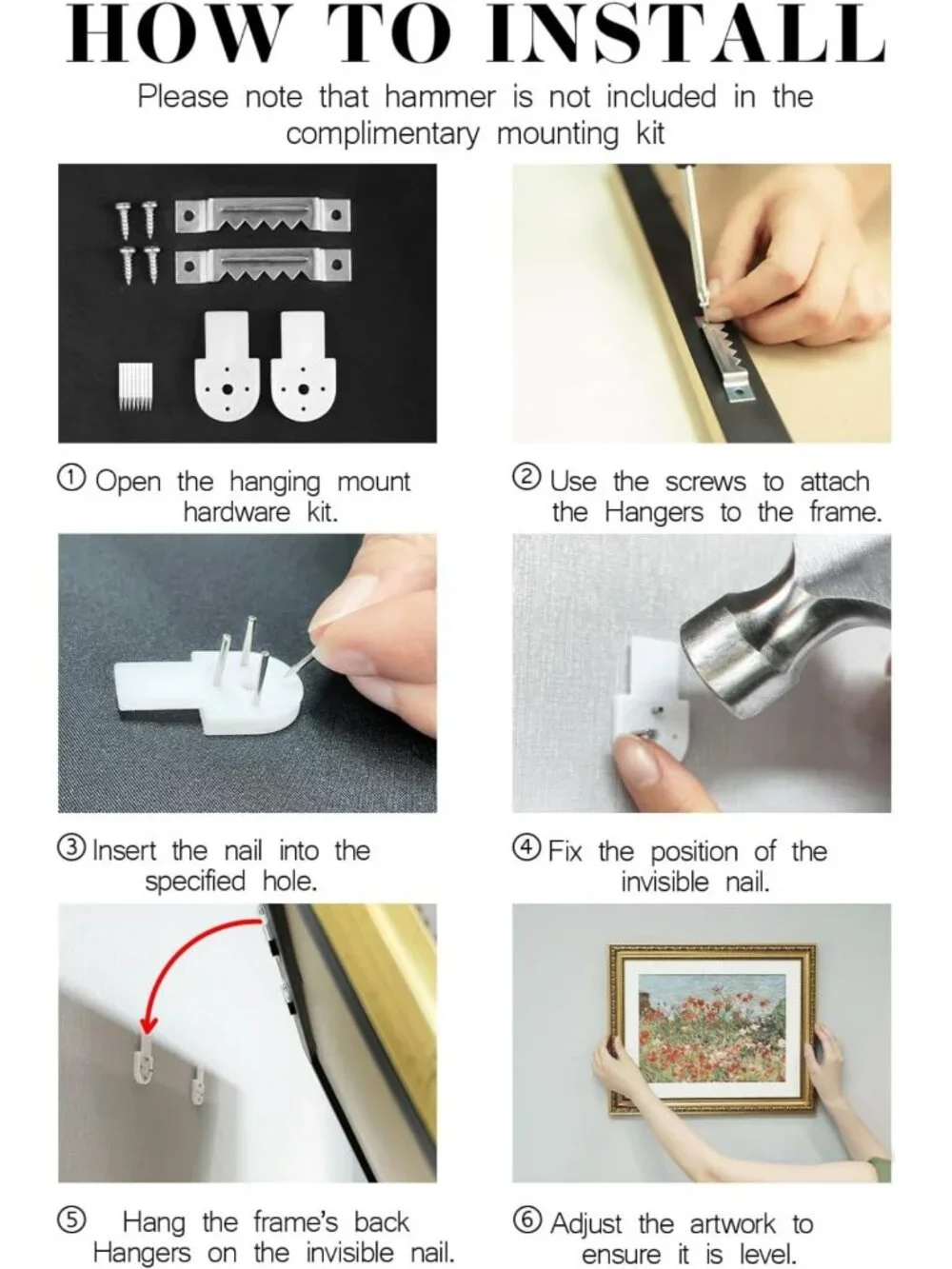 HOW TO INSTALL

Please note that hammer is not included in the complimentary mounting kit

① Open the hanging mount hardware kit.

② Use the screws to attach the Hangers to the frame.

③ Insert the nail into the specified hole.

④ Fix the position of the invisible nail.

⑤ Hang the frame's back Hangers on the invisible nail.

⑥ Adjust the artwork to ensure it is level.